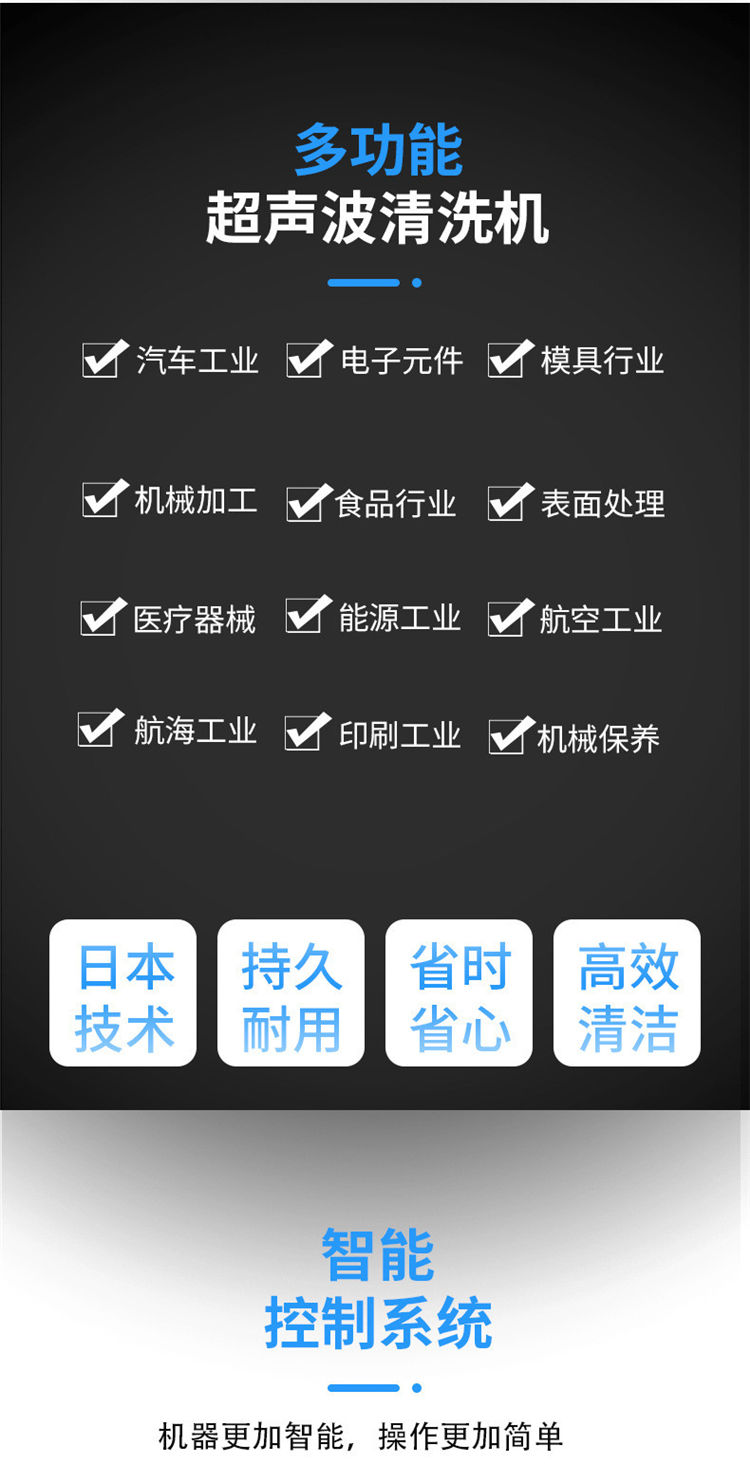 多功能
超声波清洗机

☑ 汽车工业 ☑ 电子元件 ☑ 模具行业

☑ 机械加工 ☑ 食品行业 ☑ 表面处理

☑ 医疗器械 ☑ 能源工业 ☑ 航空工业

☑ 航海工业 ☑ 印刷工业 ☑ 机械保养

日本
技术

持久
耐用

省时
省心

高效
清洁

智能
控制系统

机器更加智能，操作更加简单